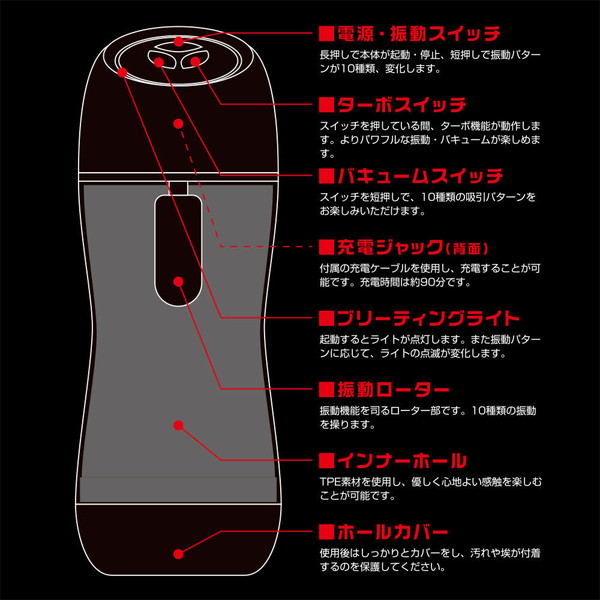 ■電源・振動スイッチ
長押しで本体が起動・停止、短押しで振動パターンが10種類、変化します。

■ターボスイッチ
スイッチを押している間、ターボ機能が動作します。よりパワフルな振動・バキュームが楽しめます。

■バキュームスイッチ
スイッチを短押しで、10種類の吸引パターンをお楽しみいただけます。

■充電ジャック(背面)
付属の充電ケーブルを使用し、充電することが可能です。充電時間は約90分です。

■ブリーティングライト
起動するとライトが点灯します。また振動パターンに応じて、ライトの点滅が変化します。

■振動ローター
振動機能を司るローター部です。10種類の振動を操ります。

■インナーホール
TPE素材を使用し、優しく心地よい感触を楽しむことが可能です。

■ホールカバー
使用後はしっかりとカバーをし、汚れや埃が付着するのを保護してください。