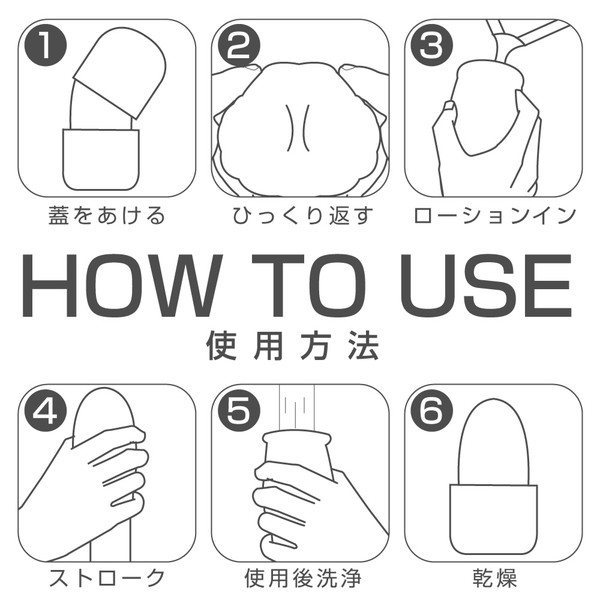 1
蓋をあける

2
ひっくり返す

3
ローションイン

HOW TO USE
使用方法

4
ストローク

5
使用後洗浄

6
乾燥