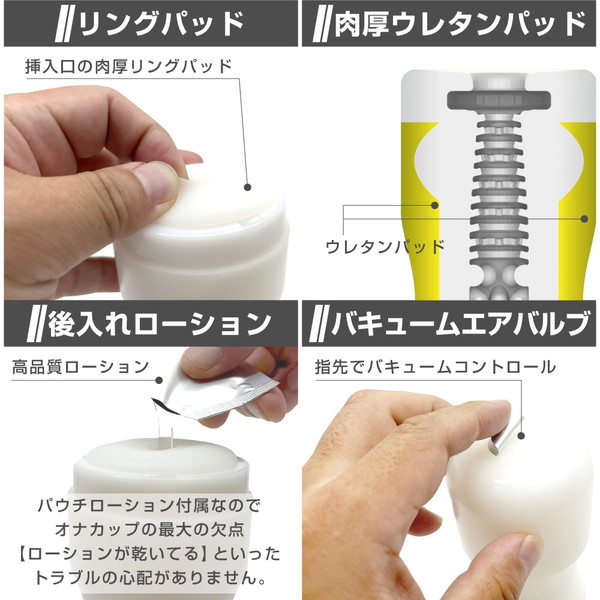 リングパッド

挿入口の肉厚リングパッド

肉厚ウレタンパッド

ウレタンパッド

後入れローション

高品質ローション

パウチローション付属なので
オナカップの最大の欠点
【ローションが乾いてる】といった
トラブルの心配がありません。

バキュームエアバルブ

指先でバキュームコントロール