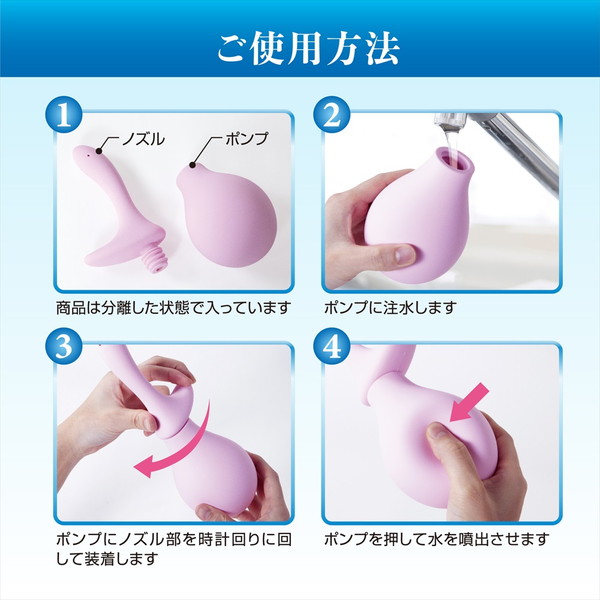 ご使用方法

1

ノズル

ポンプ

商品は分離した状態で入っています

2

ポンプに注水します

3

ポンプにノズル部を時計回りに回して装着します

4

ポンプを押して水を噴出させます