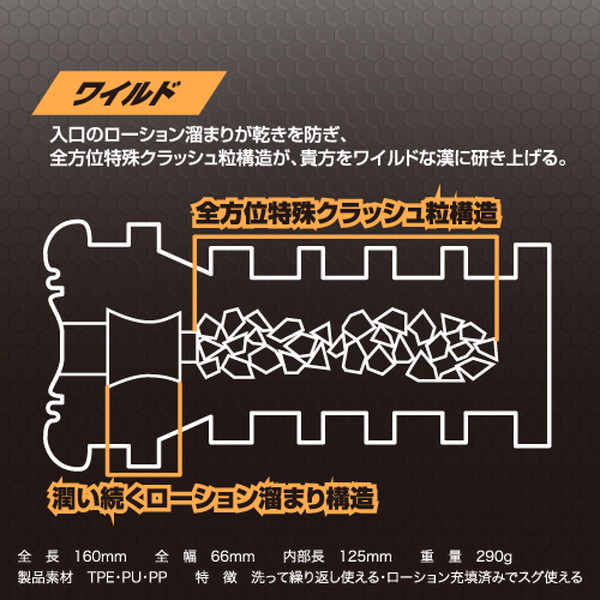 ワイルド

入口のローション溜まりが乾きを防ぎ、
全方位特殊クラッシュ粒構造が、貴方をワイルドな漢に研き上げる。

全方位特殊クラッシュ粒構造

潤い続くローション溜まり構造

全　長　160mm　　全　幅　66mm　　内部長　125mm　　重　量　290g
製品素材　TPE･PU･PP　　特　徴　洗って繰り返し使える･ローション充填済みでスグ使える