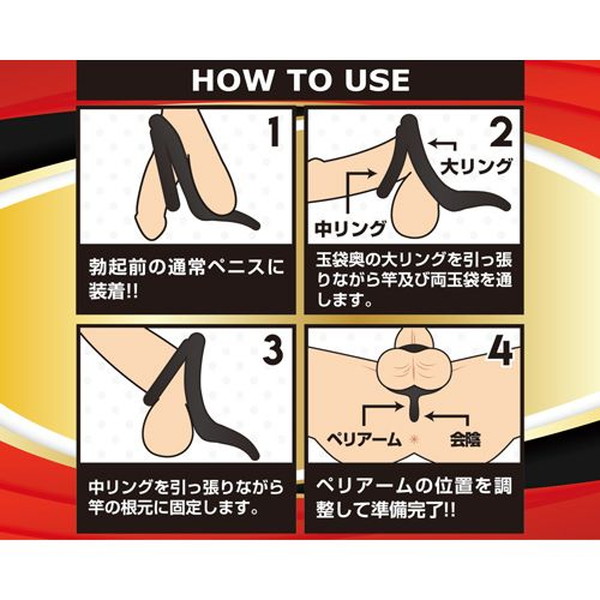 HOW TO USE

1

勃起前の通常ペニスに装着!!

2

大リング

中リング

玉袋奥の大リングを引っ張りながら竿及び両玉袋を通します。

3

中リングを引っ張りながら竿の根元に固定します。

4

ペリアーム

会陰

ペリアームの位置を調整して準備完了!!