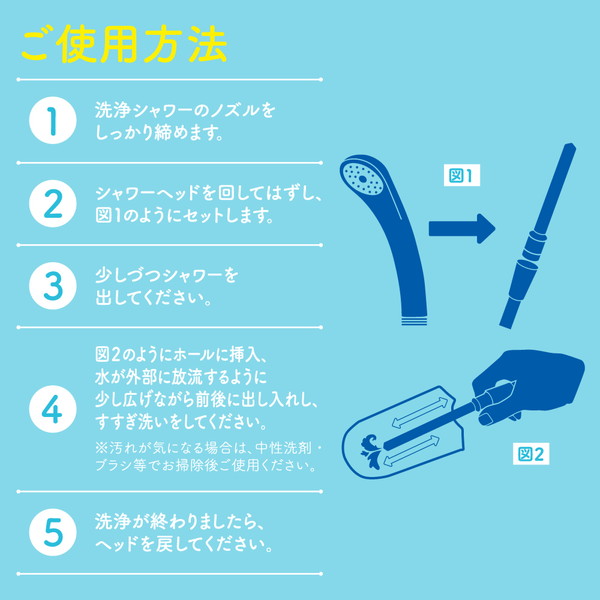 ご使用方法

1
洗浄シャワーのノズルをしっかり締めます。

2
シャワーヘッドを回してはずし、図1のようにセットします。

3
少しづつシャワーを出してください。

4
図2のようにホールに挿入、水が外部に放流するように少し広げながら前後に出し入れし、すすぎ洗いをしてください。
※汚れが気になる場合は、中性洗剤・ブラシ等でお掃除後ご使用ください。

5
洗浄が終わりましたら、ヘッドを戻してください。

図1

図2