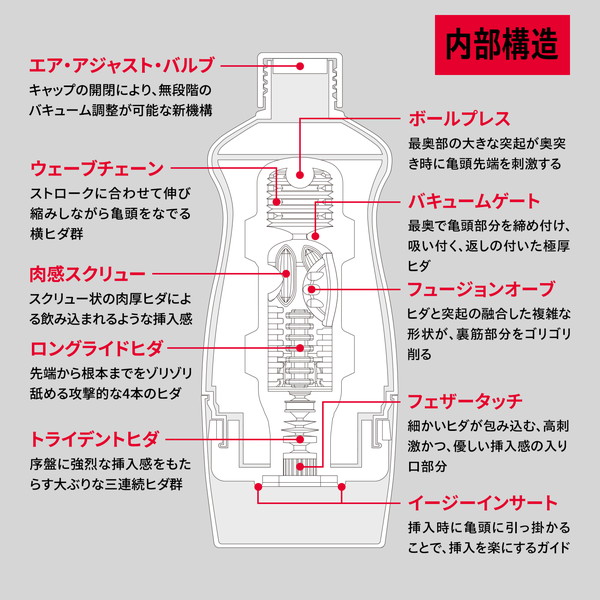 内部構造

エア・アジャスト・バルブ
キャップの開閉により、無段階のバキューム調整が可能な新機構

ウェーブチェーン
ストロークに合わせて伸び縮みしながら亀頭をなでる横ヒダ群

肉感スクリュー
スクリュー状の肉厚ヒダによる飲み込まれるような挿入感

ロングライドヒダ
先端から根本までをゾリゾリ舐める攻撃的な4本のヒダ

トライデントヒダ
序盤に強烈な挿入感をもたらす大ぶりな三連続ヒダ群

ボールプレス
最奥部の大きな突起が奥突き時に亀頭先端を刺激する

バキュームゲート
最奥で亀頭部分を締め付け、吸い付く、返しの付いた極厚ヒダ

フュージョンオーブ
ヒダと突起の融合した複雑な形状が、裏筋部分をゴリゴリ削る

フェザータッチ
細かいヒダが包み込む、高刺激かつ、優しい挿入感の入り口部分

イージーインサート
挿入時に亀頭に引っ掛かることで、挿入を楽にするガイド