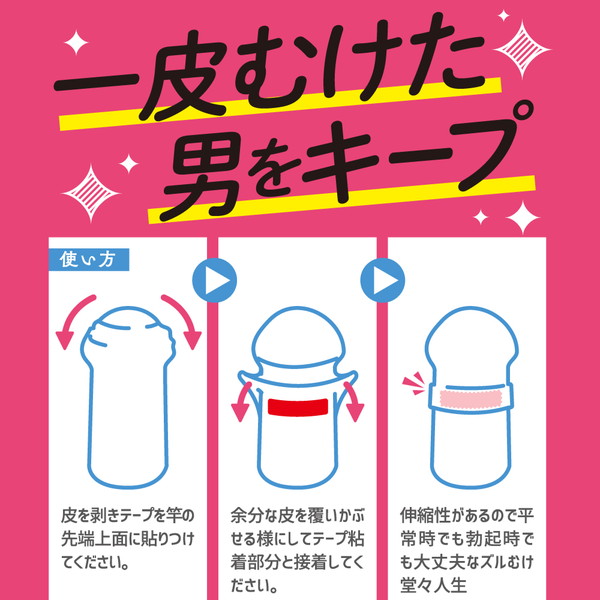 一皮むけた
男をキープ

使い方

皮を剥きテープを竿の先端上面に貼りつけてください。

余分な皮を覆いかぶせる様にしてテープ粘着部分と接着してください。

伸縮性があるので平常時でも勃起時でも大丈夫なズルむけ堂々人生