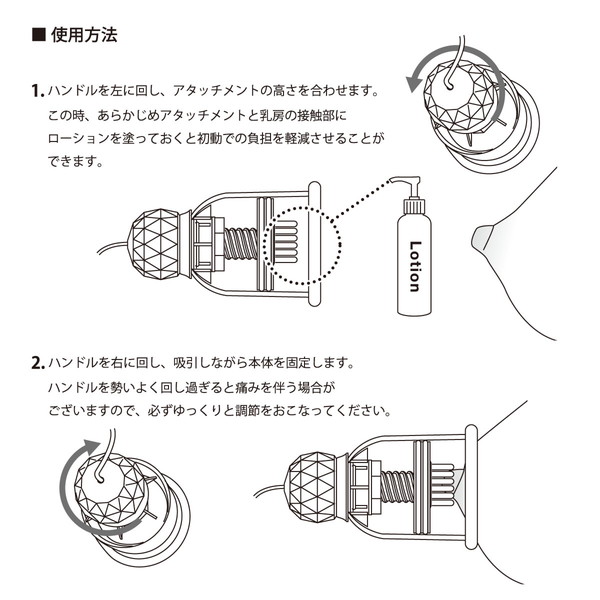 ■ 使用方法

1. ハンドルを左に回し、アタッチメントの高さを合わせます。この時、あらかじめアタッチメントと乳房の接触部にローションを塗っておくと初動での負担を軽減させることができます。

Lotion

2. ハンドルを右に回し、吸引しながら本体を固定します。ハンドルを勢いよく回し過ぎると痛みを伴う場合がございますので、必ずゆっくりと調節をおこなってください。