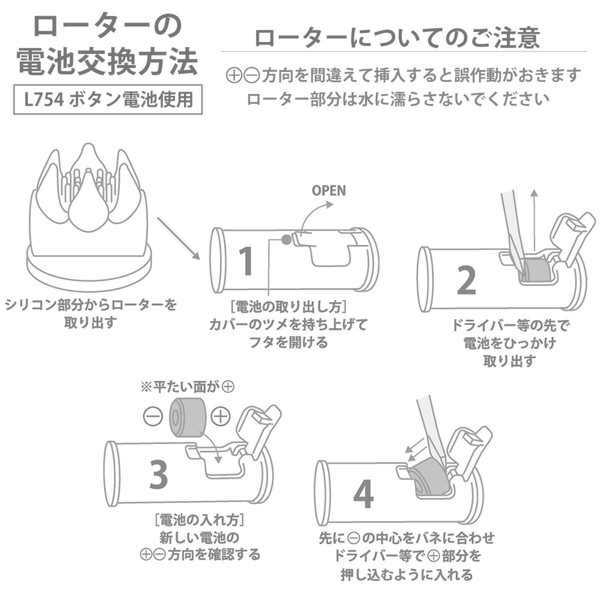 ローターの
電池交換方法

L754 ボタン電池使用

ローターについてのご注意

⊕⊖方向を間違えて挿入すると誤作動がおきます
ローター部分は水に濡らさないでください

シリコン部分からローターを
取り出す

OPEN

1

[電池の取り出し方]
カバーのツメを持ち上げて
フタを開ける

2

ドライバー等の先で
電池をひっかけ
取り出す

※平たい面が⊕

⊖ ⊕

3

[電池の入れ方]
新しい電池の
⊕⊖方向を確認する

4

先に⊖の中心をバネに合わせ
ドライバー等で⊕部分を
押し込むように入れる