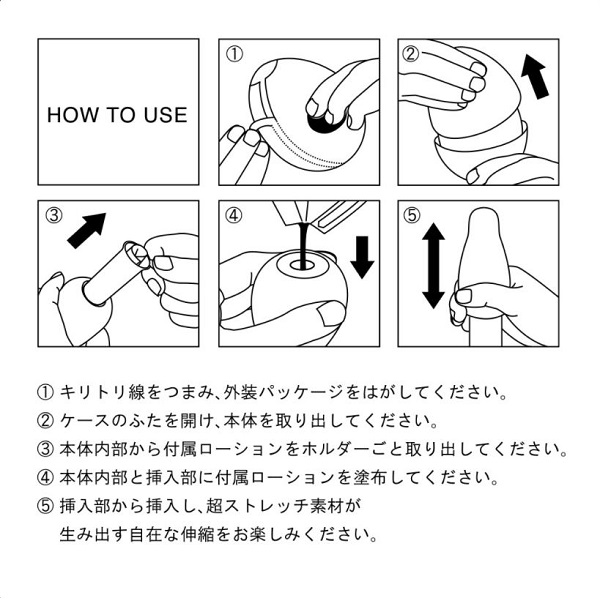 HOW TO USE

①

②

③

④

⑤

① キリトリ線をつまみ、外装パッケージをはがしてください。
② ケースのふたを開け、本体を取り出してください。
③ 本体内部から付属ローションをホルダーごと取り出してください。
④ 本体内部と挿入部に付属ローションを塗布してください。
⑤ 挿入部から挿入し、超ストレッチ素材が生み出す自在な伸縮をお楽しみください。