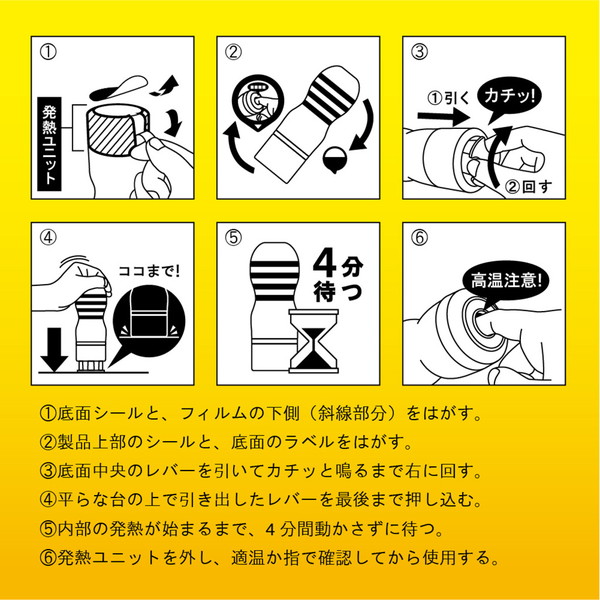 ①

発熱ユニット

②

③

①引く

カチッ!

②回す

④

ココまで!

⑤

4分待つ

⑥

高温注意!

①底面シールと、フィルムの下側（斜線部分）をはがす。
②製品上部のシールと、底面のラベルをはがす。
③底面中央のレバーを引いてカチッと鳴るまで右に回す。
④平らな台の上で引き出したレバーを最後まで押し込む。
⑤内部の発熱が始まるまで、4分間動かさずに待つ。
⑥発熱ユニットを外し、適温か指で確認してから使用する。